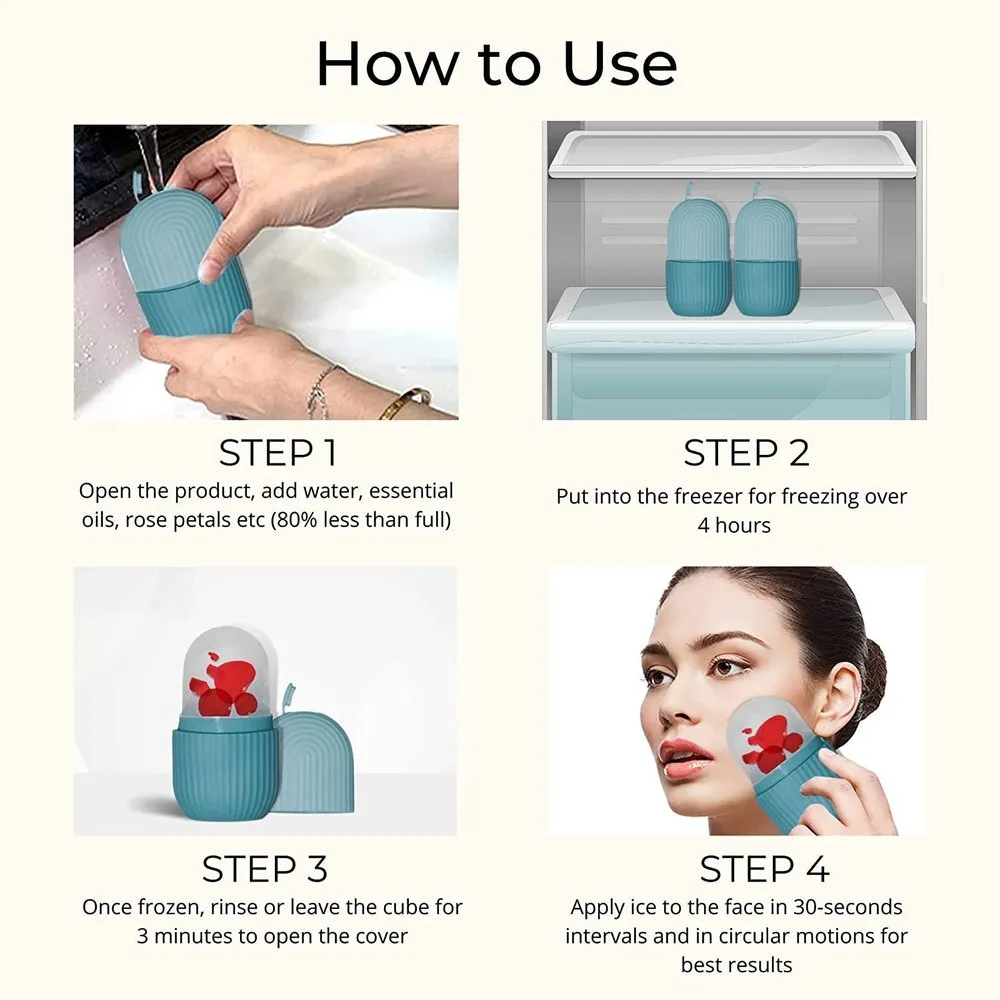 How to Use

STEP 1
Open the product, add water, essential oils, rose petals etc (80% less than full)

STEP 2
Put into the freezer for freezing over 4 hours

STEP 3
Once frozen, rinse or leave the cube for 3 minutes to open the cover

STEP 4
Apply ice to the face in 30-seconds intervals and in circular motions for best results